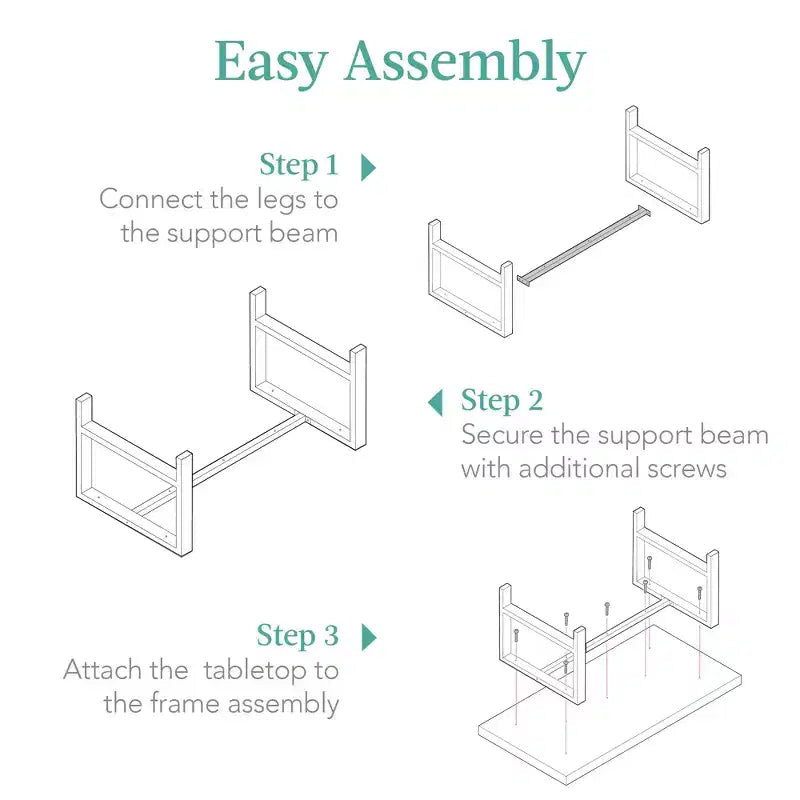 Easy Assembly

Step 1
Connect the legs to the support beam

Step 2
Secure the support beam with additional screws

Step 3
Attach the tabletop to the frame assembly